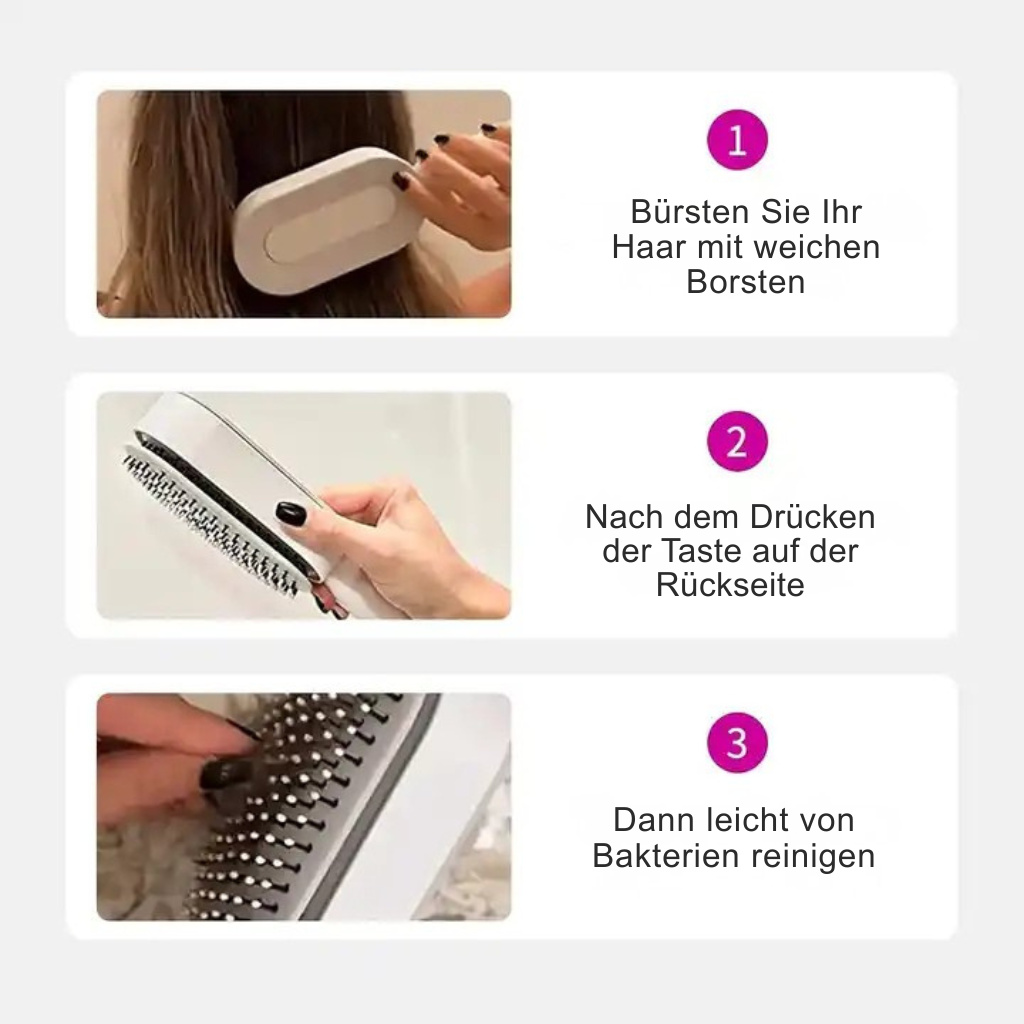 1

Bürsten Sie Ihr Haar mit weichen Borsten

2

Nach dem Drücken der Taste auf der Rückseite

3

Dann leicht von Bakterien reinigen