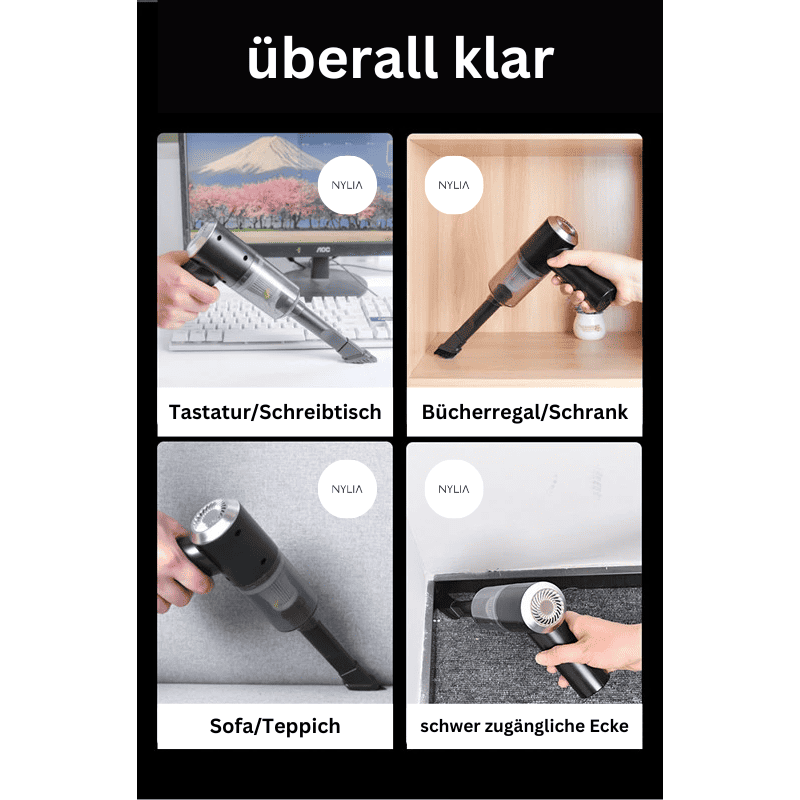 überall klar

NYLIA

AOC

Tastatur/Schreibtisch

NYLIA

Bücherregal/Schrank

NYLIA

Sofa/Teppich

NYLIA

schwer zugängliche Ecke