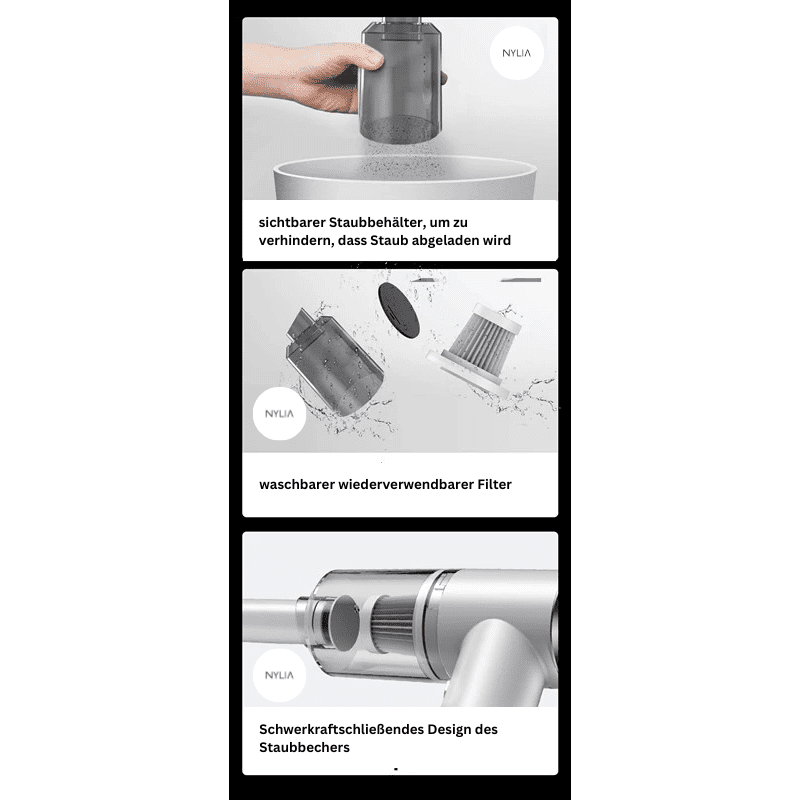 NYLIA

sichtbarer Staubbehälter, um zu verhindern, dass Staub abgeladen wird

NYLIA

waschbarer wiederverwendbarer Filter

NYLIA

Schwerkraftschließendes Design des Staubbechers